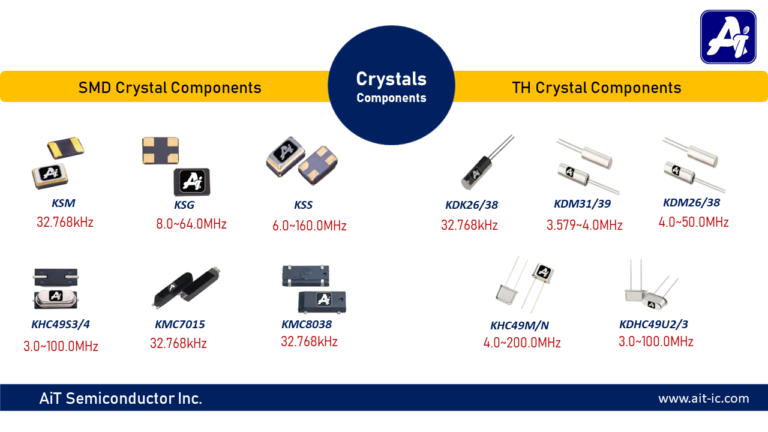 SMD Crystal Components

Crystals
Components

TH Crystal Components

KSM
32.768kHz

KSG
8.0~64.0MHz

KSS
6.0~160.0MHz

KDK26/38
32.768kHz

KDM31/39
3.579~4.0MHz

KDM26/38
4.0~50.0MHz

KHC49S3/4
3.0~100.0MHz

KMC7015
32.768kHz

KMC8038
32.768kHz

KHC49M/N
4.0~200.0MHz

KDHC49U2/3
3.0~100.0MHz

AiT Semiconductor Inc.

www.ait-ic.com